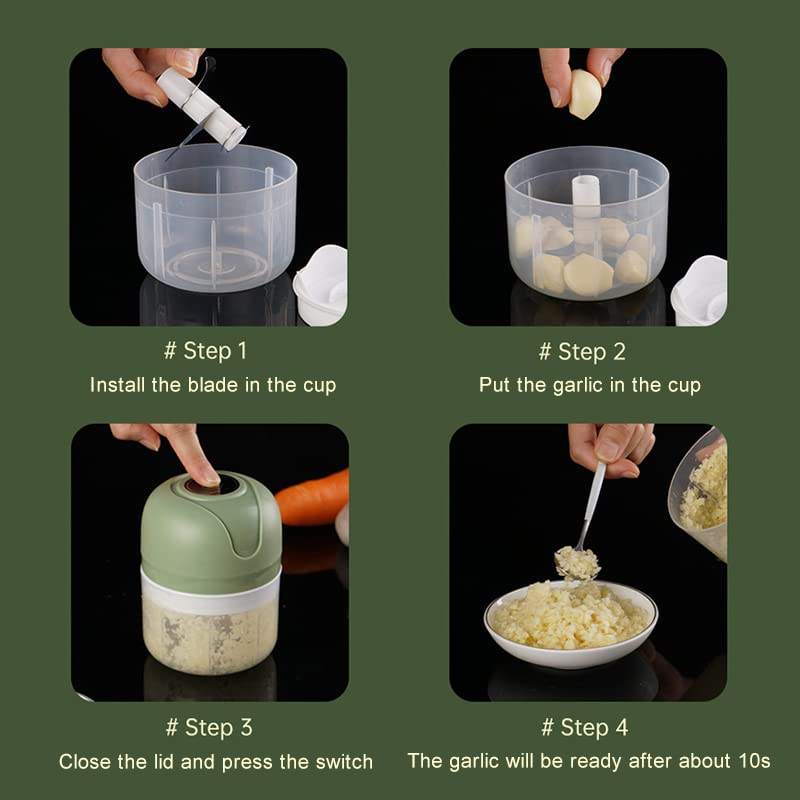 # Step 1
Install the blade in the cup

# Step 2
Put the garlic in the cup

# Step 3
Close the lid and press the switch

# Step 4
The garlic will be ready after about 10s